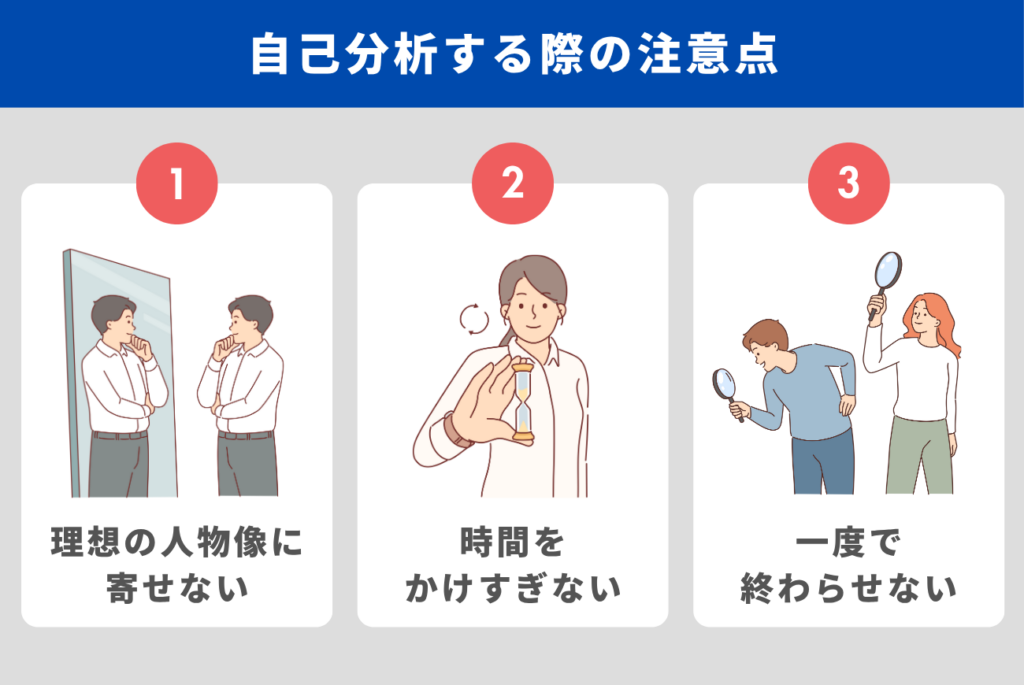 自己分析する際の注意点

1

理想の人物像に寄せない

2

時間をかけすぎない

3

一度で終わらせない